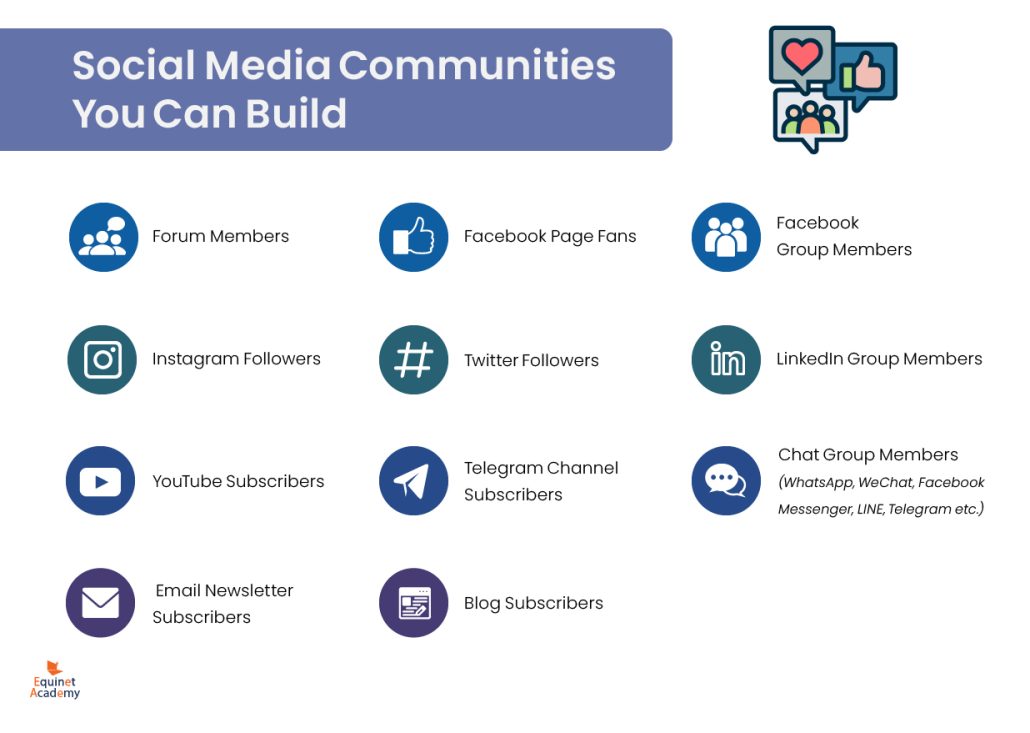 Social Media Communities You Can Build

Forum Members

Facebook Page Fans

Facebook Group Members

Instagram Followers

Twitter Followers

LinkedIn Group Members

YouTube Subscribers

Telegram Channel Subscribers

Chat Group Members (WhatsApp, WeChat, Facebook Messenger, LINE, Telegram etc.)

Email Newsletter Subscribers

Blog Subscribers

Equinet Academy