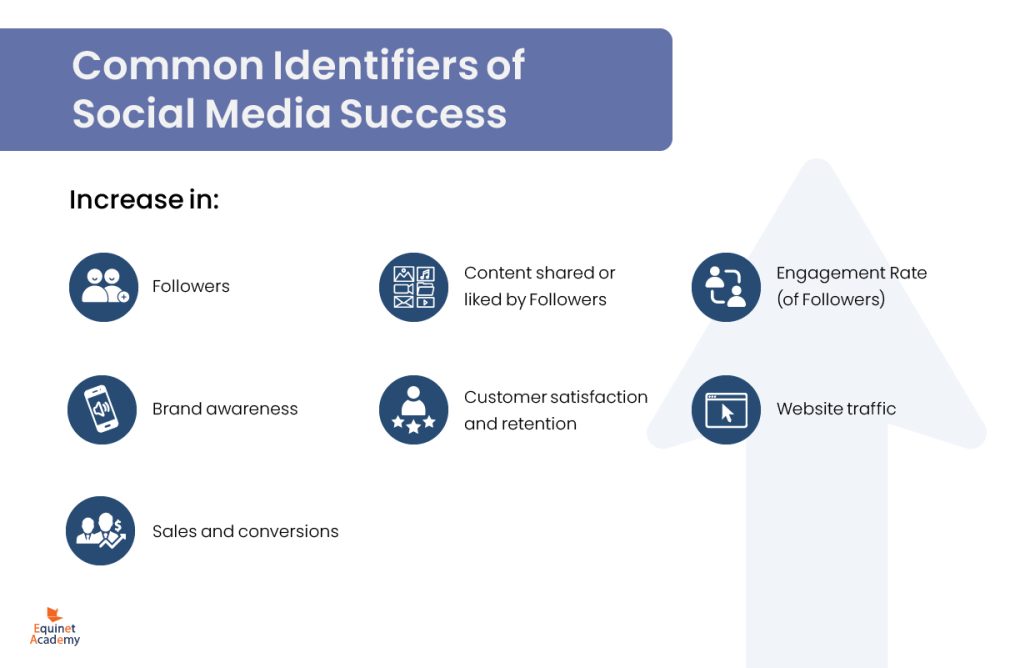 Common Identifiers of Social Media Success

Increase in:

Followers

Content shared or liked by Followers

Engagement Rate (of Followers)

Brand awareness

Customer satisfaction and retention

Website traffic

Sales and conversions

Equinet Academy